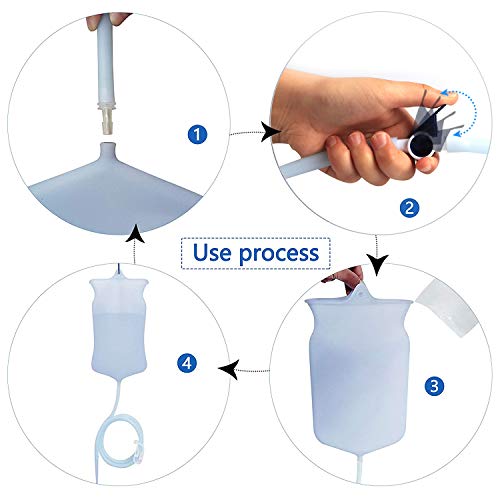 1

2

Use process

4

3