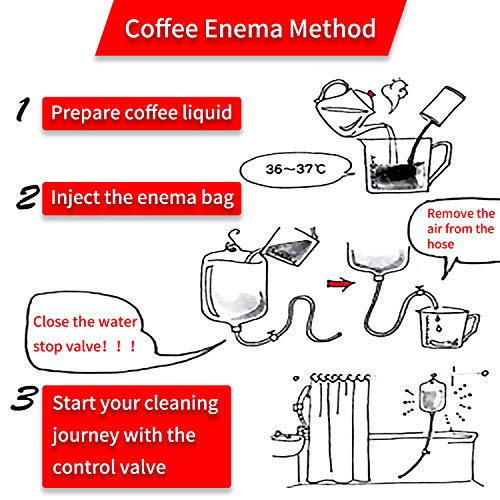 Coffee Enema Method

1 Prepare coffee liquid

36～37℃

2 Inject the enema bag

Remove the air from the hose

Close the water stop valve！！！

3 Start your cleaning journey with the control valve