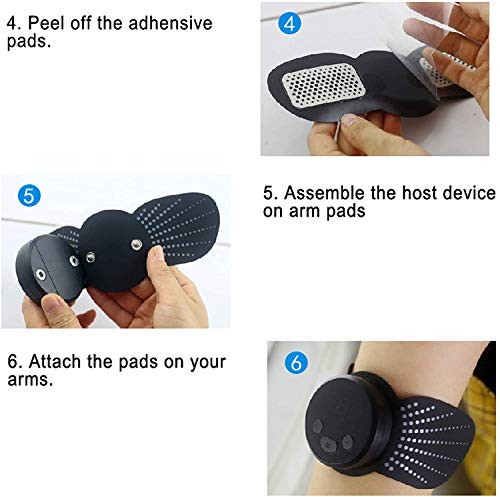 4. Peel off the adhensive pads.

4

5

5. Assemble the host device on arm pads

6. Attach the pads on your arms.

6