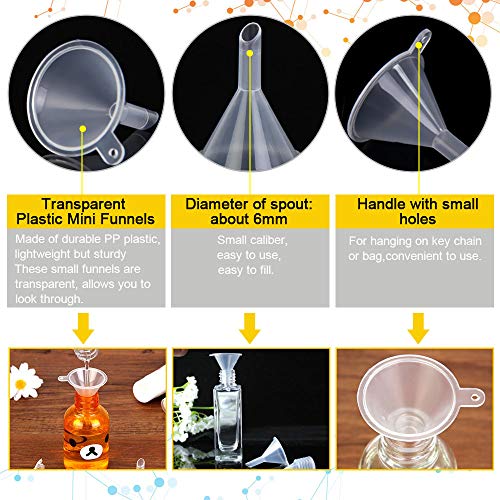 Transparent Plastic Mini Funnels

Made of durable PP plastic, lightweight but sturdy These small funnels are transparent, allows you to look through.

Diameter of spout: about 6mm

Small caliber, easy to use, easy to fill.

Handle with small holes

For hanging on key chain or bag,convenient to use.