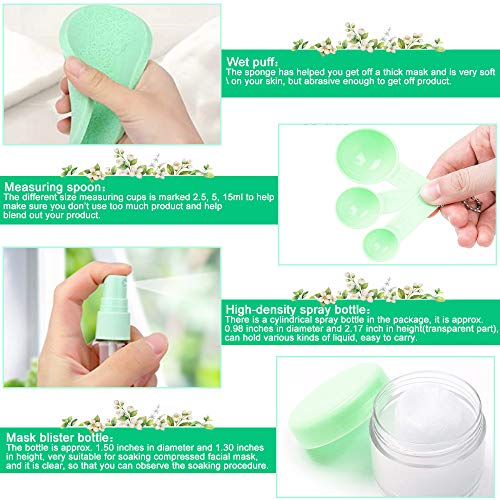 Wet puff:
The sponge has helped you get off a thick mask and is very soft \ on your skin, but abrasive enough to get off product.

Measuring spoon:
The different size measuring cups is marked 2.5, 5, 15ml to help make sure you don't use too much product and help blend out your product.

High-density spray bottle:
There is a cylindrical spray bottle in the package, it is approx. 0.98 inches in diameter and 2.17 inch in height(transparent part), can hold various kinds of liquid, easy to carry.

Mask blister bottle:
The bottle is approx. 1.50 inches in diameter and 1.30 inches in height, very suitable for soaking compressed facial mask, and it is clear, so that you can observe the soaking procedure.