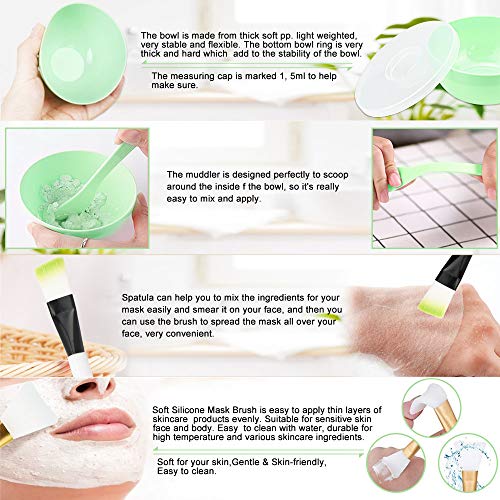 The bowl is made from thick soft pp. light weighted, very stable and flexible. The bottom bowl ring is very thick and hard which add to the stability of the bowl.

The measuring cap is marked 1, 5ml to help make sure.

The muddler is designed perfectly to scoop around the inside f the bowl, so it's really easy to mix and apply.

Spatula can help you to mix the ingredients for your mask easily and smear it on your face, and then you can use the brush to spread the mask all over your face, very convenient.

Soft Silicone Mask Brush is easy to apply thin layers of skincare products evenly. Suitable for sensitive skin face and body. Easy to clean with water, durable for high temperature and various skincare ingredients.

Soft for your skin,Gentle & Skin-friendly, Easy to clean.