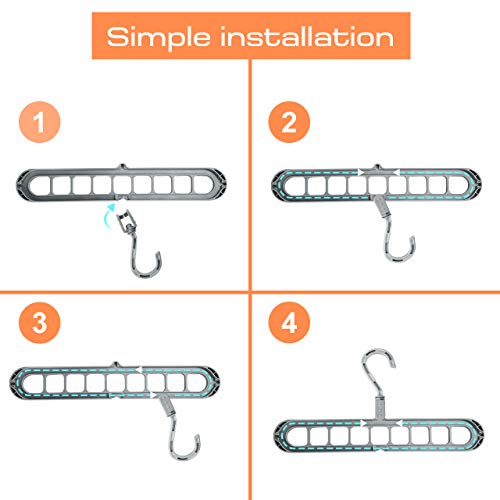 Simple installation

1

2

3

4