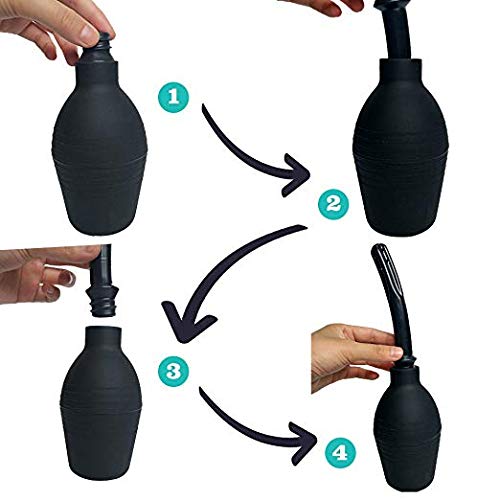 1

2

3

4