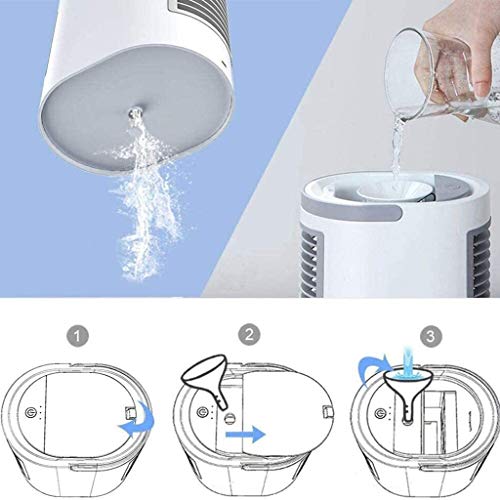 1

2

3