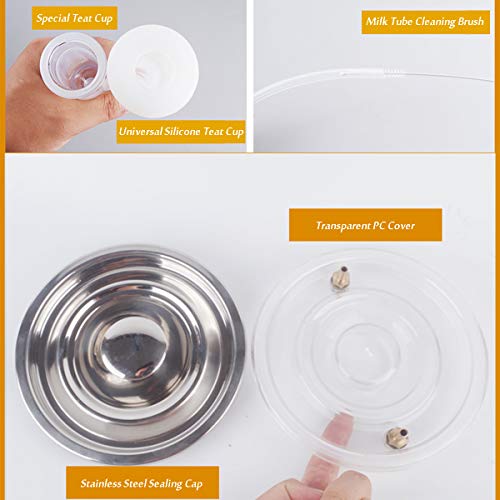 Special Teat Cup

Universal Silicone Teat Cup

Milk Tube Cleaning Brush

Transparent PC Cover

Stainless Steel Sealing Cap