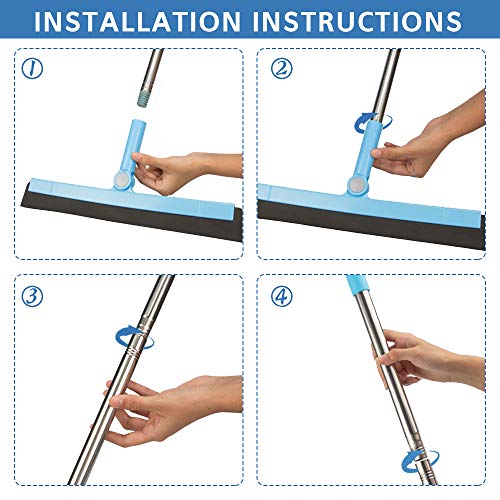 INSTALLATION INSTRUCTIONS

①

②

③

④