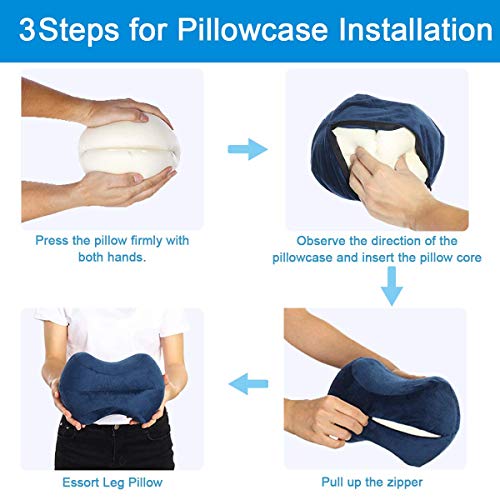 3Steps for Pillowcase Installation

Press the pillow firmly with both hands.

Observe the direction of the pillowcase and insert the pillow core

Pull up the zipper

Essort Leg Pillow