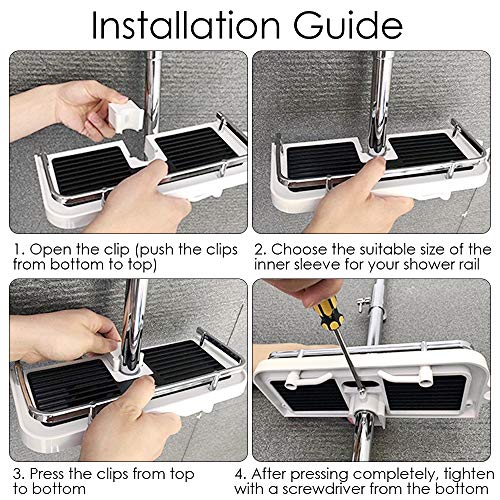 Installation Guide

1. Open the clip (push the clips from bottom to top)

2. Choose the suitable size of the inner sleeve for your shower rail

3. Press the clips from top to bottom

4. After pressing completely, tighten with a screwdriver from the bottom