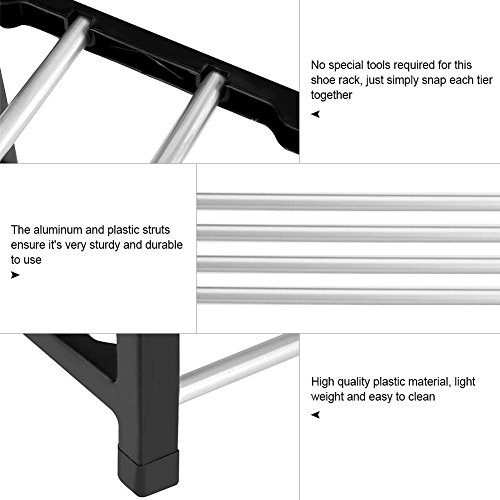 No special tools required for this shoe rack, just simply snap each tier together

The aluminum and plastic struts ensure it's very sturdy and durable to use

High quality plastic material, light weight and easy to clean