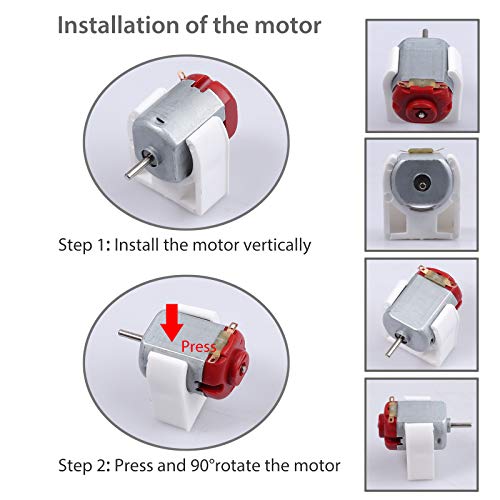 Installation of the motor

Step 1: Install the motor vertically

Press

Step 2: Press and 90°rotate the motor