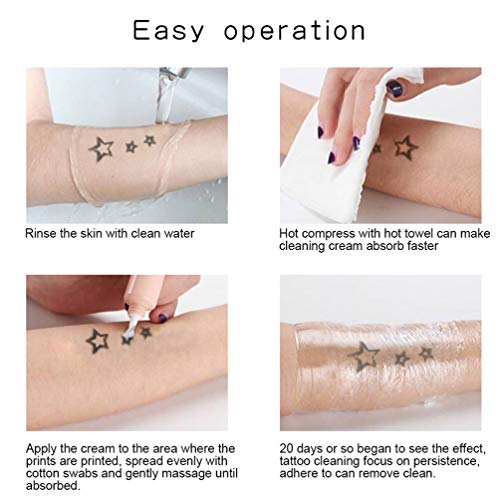 Easy operation

Rinse the skin with clean water

Hot compress with hot towel can make cleaning cream absorb faster

Apply the cream to the area where the prints are printed, spread evenly with cotton swabs and gently massage until absorbed.

20 days or so began to see the effect, tattoo cleaning focus on persistence, adhere to can remove clean.