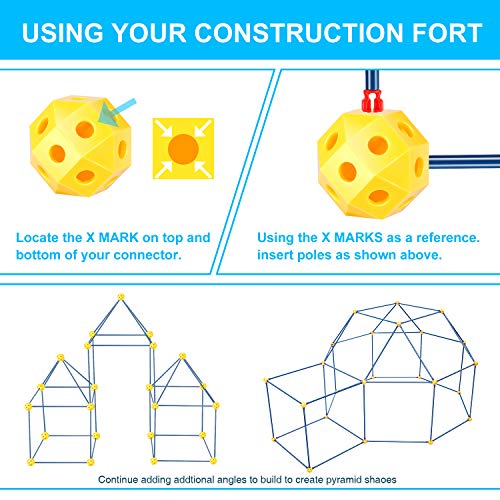 USING YOUR CONSTRUCTION FORT

Locate the X MARK on top and bottom of your connector.

Using the X MARKS as a reference. insert poles as shown above.

Continue adding addtional angles to build to create pyramid shaoes