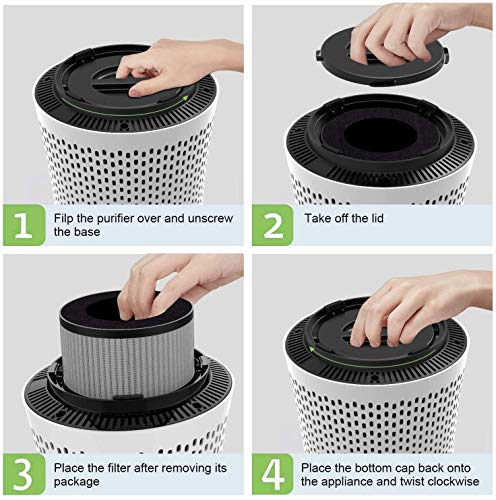 1 Filp the purifier over and unscrew the base

2 Take off the lid

3 Place the filter after removing its package

4 Place the bottom cap back onto the appliance and twist clockwise