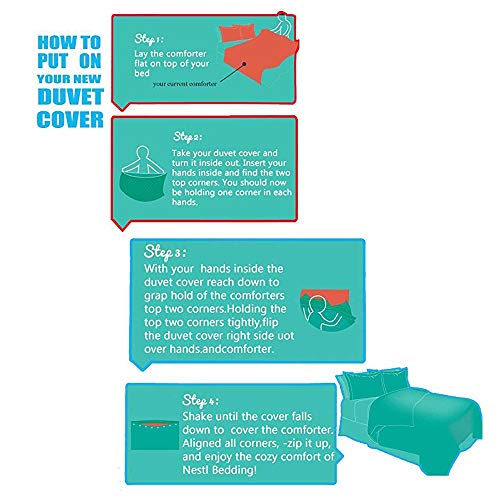 HOW TO PUT ON YOUR NEW DUVET COVER

Step 1:
Lay the comforter flat on top of your bed
your current comforter

Step 2:
Take your duvet cover and turn it inside out. Insert your hands inside and find the two top corners. You should now be holding one corner in each hands.

Step 3:
With your  hands inside the duvet cover reach down to grap hold of the comforters top two corners.Holding the top two corners tightly,flip the duvet cover right side uot over hands.andcomforter.

Step 4:
Shake until the cover falls down to  cover the comforter. Aligned all corners, -zip it up, and enjoy the cozy comfort of Nestl Bedding!