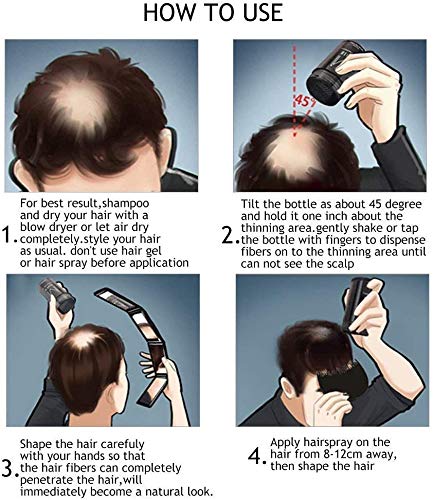 HOW TO USE

45°

1. For best result,shampoo and dry your hair with a blow dryer or let air dry completely.style your hair as usual. don't use hair gel or hair spray before application

2. Tilt the bottle as about 45 degree and hold it one inch about the thinning area.gently shake or tap the bottle with fingers to dispense fibers on to the thinning area until can not see the scalp

3. Shape the hair carefully with your hands so that the hair fibers can completely penetrate the hair,will immediately become a natural look.

4. Apply hairspray on the hair from 8-12cm away, then shape the hair