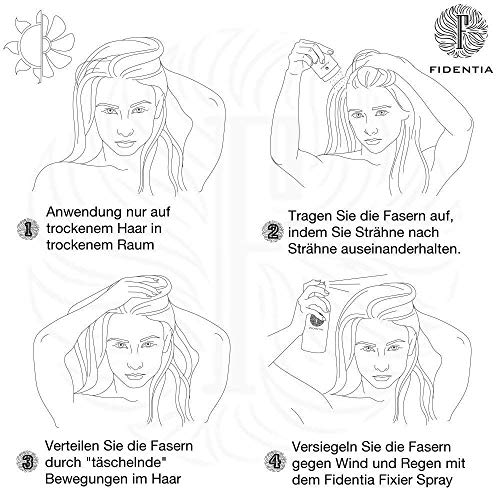 FIDENTIA

1 Anwendung nur auf trockenem Haar in trockenem Raum

2 Tragen Sie die Fasern auf, indem Sie Strähne nach Strähne auseinanderhalten.

3 Verteilen Sie die Fasern durch "täschelnde" Bewegungen im Haar

4 Versiegeln Sie die Fasern gegen Wind und Regen mit dem Fidentia Fixier Spray