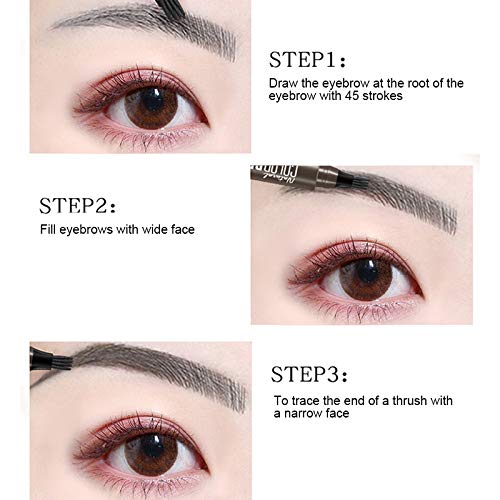 STEP1:
Draw the eyebrow at the root of the eyebrow with 45 strokes

STEP2:
Fill eyebrows with wide face

STEP3:
To trace the end of a thrush with a narrow face