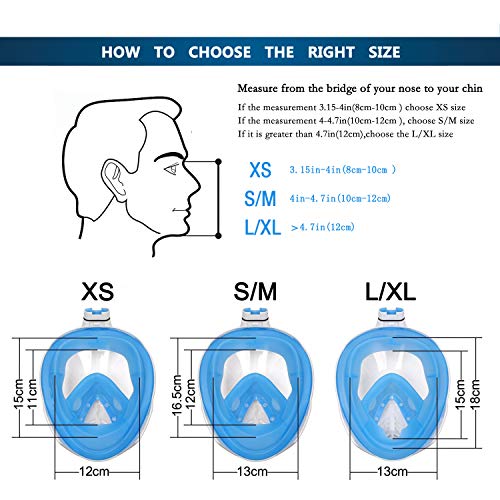 HOW TO CHOOSE THE RIGHT SIZE

Measure from the bridge of your nose to your chin

If the measurement 3.15-4in(8cm-10cm ) choose XS size
If the measurement 4-4.7in(10cm-12cm ), choose S/M size
If it is greater than 4.7in(12cm),choose the L/XL size

XS 3.15in-4in(8cm-10cm )
S/M 4in-4.7in(10cm-12cm)
L/XL >4.7in(12cm)

XS
15cm
11cm
12cm

S/M
16.5cm
12cm
13cm

L/XL
15cm
18cm
13cm