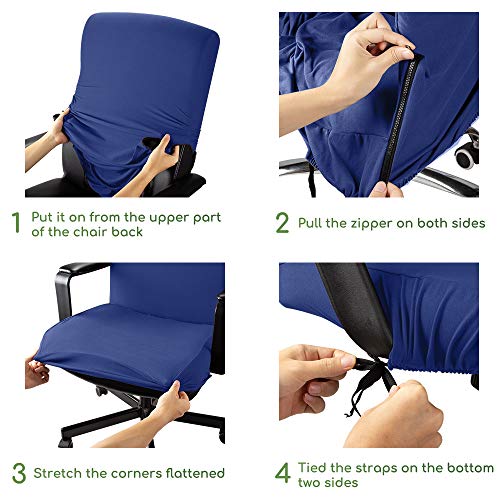 1 Put it on from the upper part of the chair back

2 Pull the zipper on both sides

3 Stretch the corners flattened

4 Tied the straps on the bottom two sides