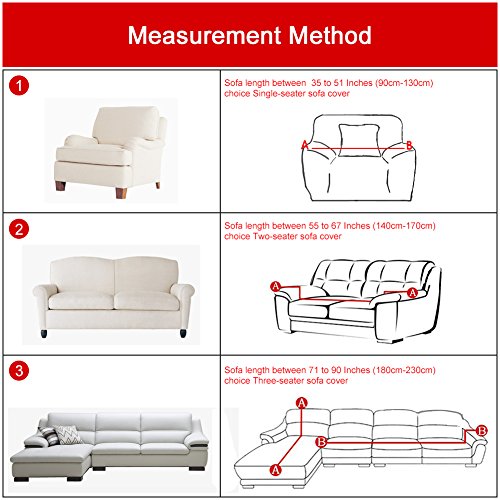 Measurement Method

1

Sofa length between 35 to 51 Inches (90cm-130cm) choice Single-seater sofa cover

A B

2

Sofa length between 55 to 67 Inches (140cm-170cm) choice Two-seater sofa cover

A A

3

Sofa length between 71 to 90 Inches (180cm-230cm) choice Three-seater sofa cover

A B B A