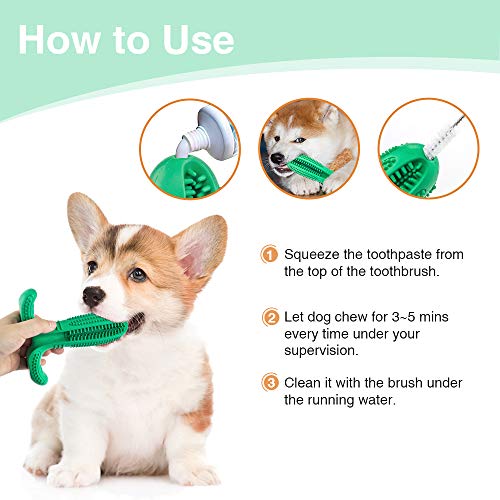 How to Use

1 Squeeze the toothpaste from the top of the toothbrush.

2 Let dog chew for 3~5 mins every time under your supervision.

3 Clean it with the brush under the running water.