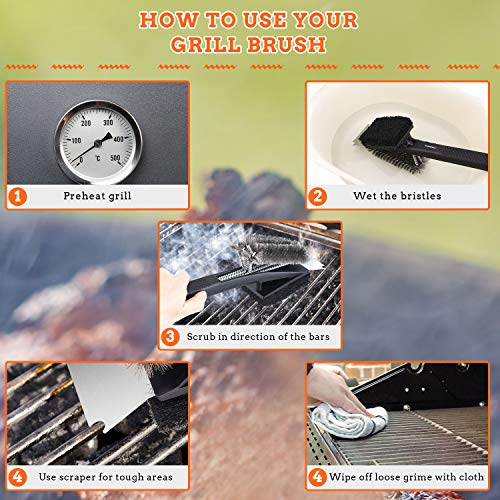 HOW TO USE YOUR GRILL BRUSH

200 300
100 400
0 °C 500

1 Preheat grill

2 Wet the bristles

3 Scrub in direction of the bars

4 Use scraper for tough areas

4 Wipe off loose grime with cloth