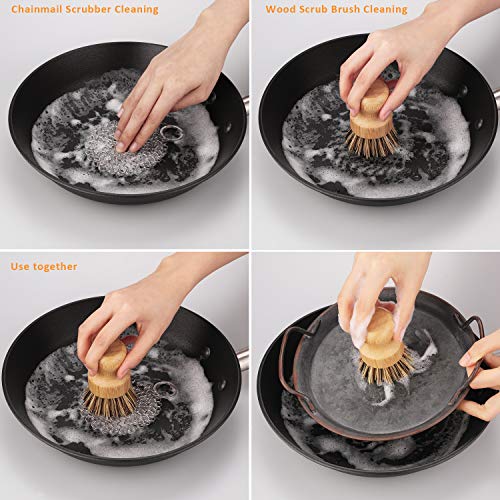 Chainmail Scrubber Cleaning

Wood Scrub Brush Cleaning

Use together