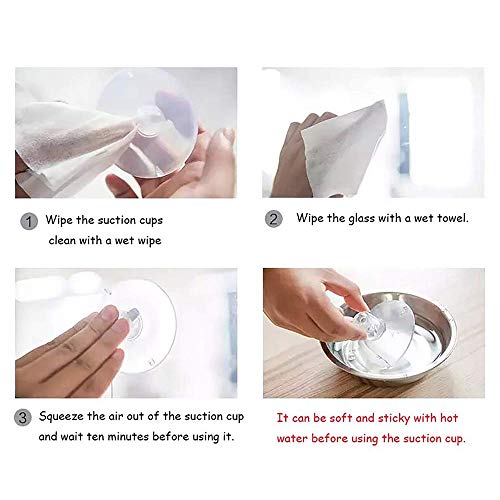 1 Wipe the suction cups clean with a wet wipe

2 Wipe the glass with a wet towel.

3 Squeeze the air out of the suction cup and wait ten minutes before using it.

It can be soft and sticky with hot water before using the suction cup.