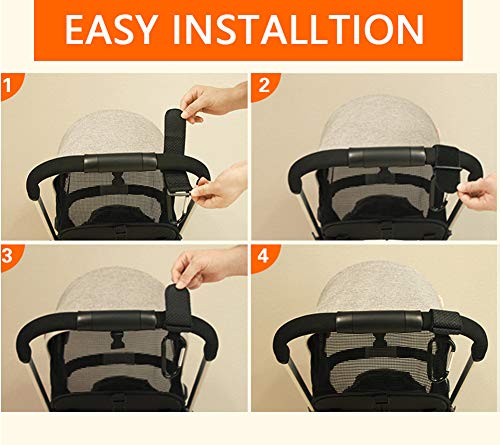 EASY INSTALLTION

1

2

3

4