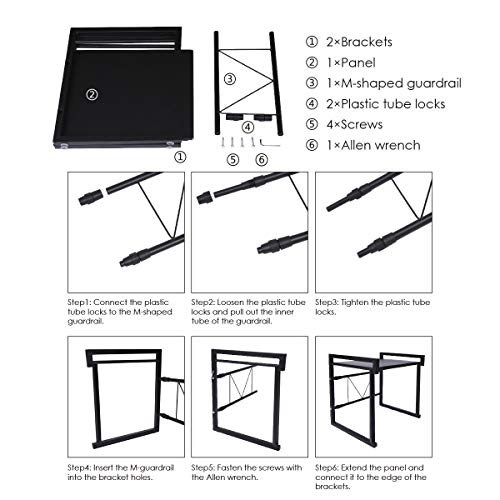 ②

③

④

①

⑤ ⑥

① 2×Brackets
② 1×Panel
③ 1×M-shaped guardrail
④ 2×Plastic tube locks
⑤ 4×Screws
⑥ 1×Allen wrench

Step1: Connect the plastic tube locks to the M-shaped guardrail.

Step2: Loosen the plastic tube locks and pull out the inner tube of the guardrail.

Step3: Tighten the plastic tube locks.

Step4: Insert the M-guardrail into the bracket holes.

Step5: Fasten the screws with the Allen wrench.

Step6: Extend the panel and connect it to the edge of the brackets.