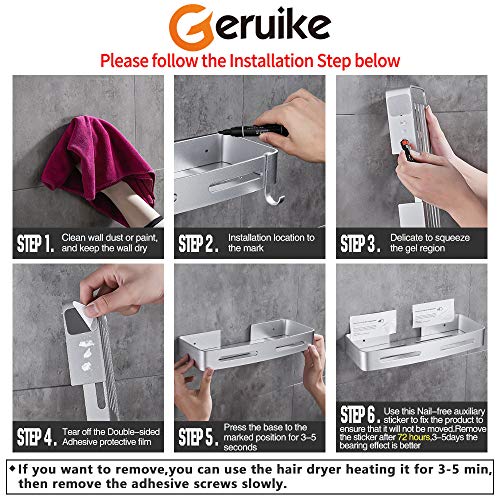 Geruike

Please follow the Installation Step below

STEP 1. Clean wall dust or paint, and keep the wall dry

STEP 2. Installation location to the mark

STEP 3. Delicate to squeeze the gel region

STEP 4. Tear off the Double-sided Adhesive protective film

STEP 5. Press the base to the marked position for 3-5 seconds

STEP 6. Use this Nail-free auxiliary sticker to fix the product to ensure that it will not be moved.Remove the sticker after 72 hours,3-5days the bearing effect is better

◆ If you want to remove,you can use the hair dryer heating it for 3-5 min, then remove the adhesive screws slowly.