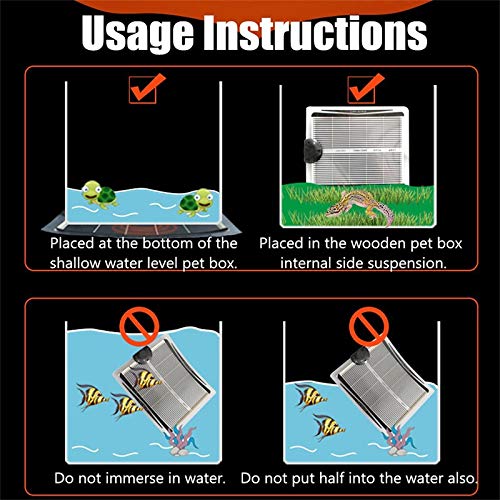 Usage Instructions

Placed at the bottom of the shallow water level pet box.

Placed in the wooden pet box internal side suspension.

Do not immerse in water.

Do not put half into the water also.