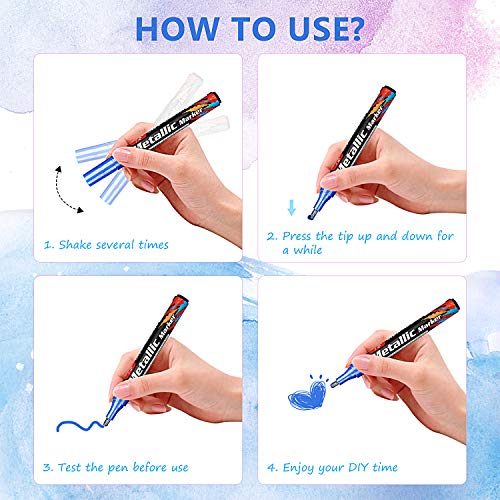 HOW TO USE?

Metallic Marker

1. Shake several times

Metallic Marker

2. Press the tip up and down for a while

Metallic Marker

3. Test the pen before use

Metallic Marker

4. Enjoy your DIY time