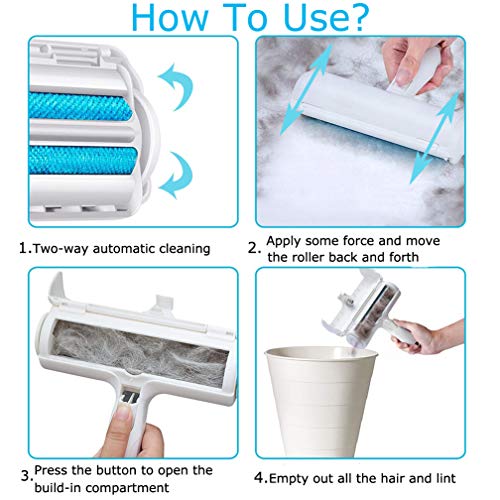 How To Use?

1.Two-way automatic cleaning

2. Apply some force and move the roller back and forth

3.Press the button to open the build-in compartment

4.Empty out all the hair and lint