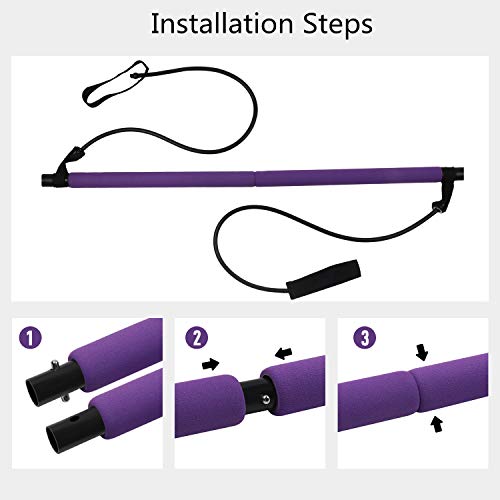 Installation Steps

1

2

3