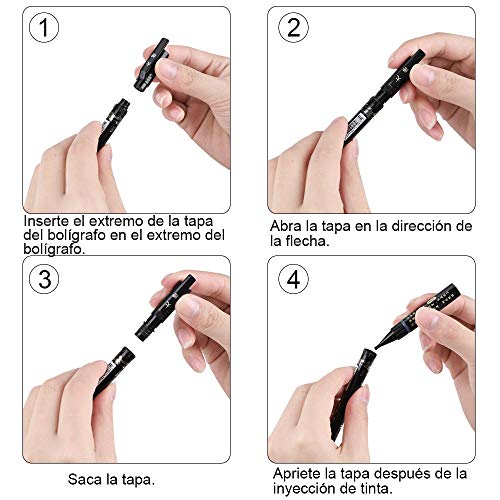 1

Inserte el extremo de la tapa del bolígrafo en el extremo del bolígrafo.

2

Abra la tapa en la dirección de la flecha.

3

Saca la tapa.

4

Apriete la tapa después de la inyección de tinta.