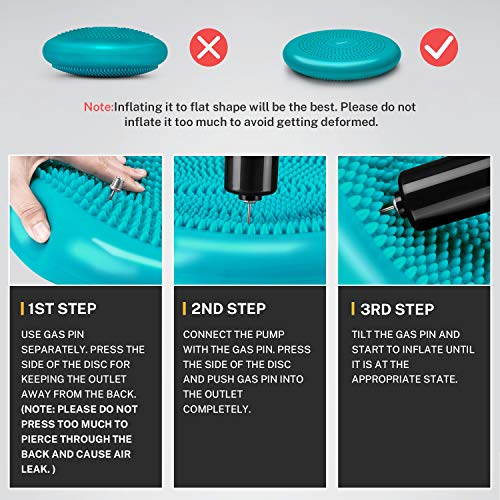 Note:Inflating it to flat shape will be the best. Please do not inflate it too much to avoid getting deformed.

1ST STEP

USE GAS PIN SEPARATELY. PRESS THE SIDE OF THE DISC FOR KEEPING THE OUTLET AWAY FROM THE BACK. (NOTE: PLEASE DO NOT PRESS TOO MUCH TO PIERCE THROUGH THE BACK AND CAUSE AIR LEAK. )

2ND STEP

CONNECT THE PUMP WITH THE GAS PIN. PRESS THE SIDE OF THE DISC AND PUSH GAS PIN INTO THE OUTLET COMPLETELY.

3RD STEP

TILT THE GAS PIN AND START TO INFLATE UNTIL IT IS AT THE APPROPRIATE STATE.