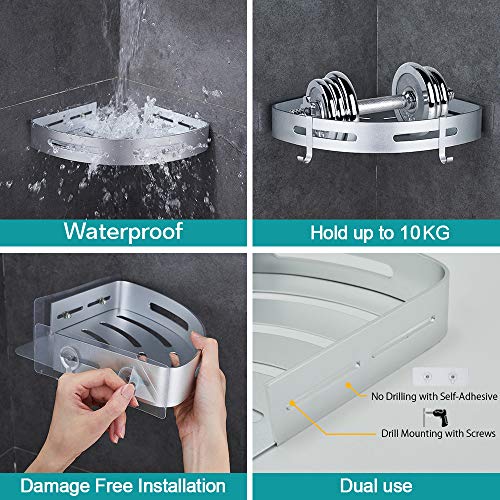 Waterproof

Hold up to 10KG

Damage Free Installation

No Drilling with Self-Adhesive

Drill Mounting with Screws

Dual use