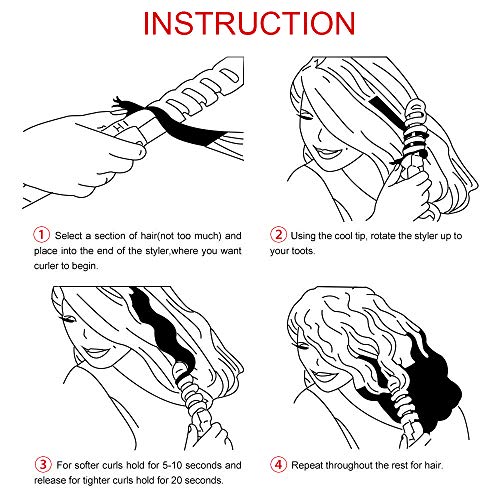 INSTRUCTION

HI

① Select a section of hair(not too much) and place into the end of the styler,where you want curler to begin.

② Using the cool tip, rotate the styler up to your toots.

③ For softer curls hold for 5-10 seconds and release for tighter curls hold for 20 seconds.

④ Repeat throughout the rest for hair.