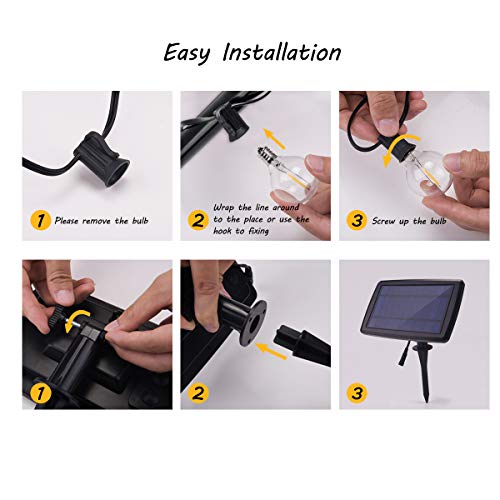 Easy Installation

1 Please remove the bulb

2 Wrap the line around to the place or use the hook to fixing

3 Screw up the bulb

1

2

3