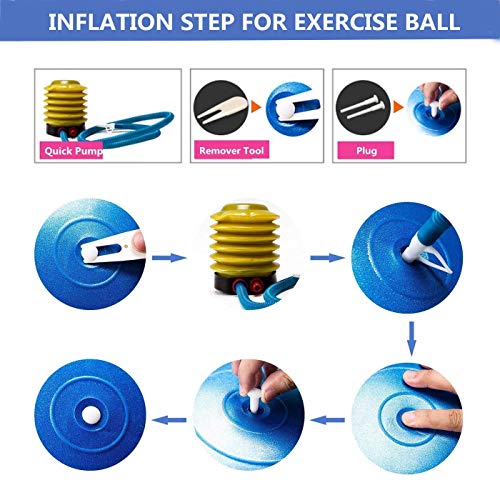 INFLATION STEP FOR EXERCISE BALL

Quick Pump

Remover Tool

Plug