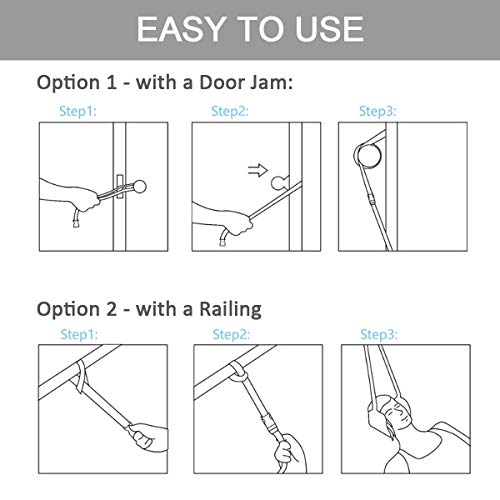 EASY TO USE

Option 1 - with a Door Jam:

Step1:

Step2:

Step3:

Option 2 - with a Railing

Step1:

Step2:

Step3: