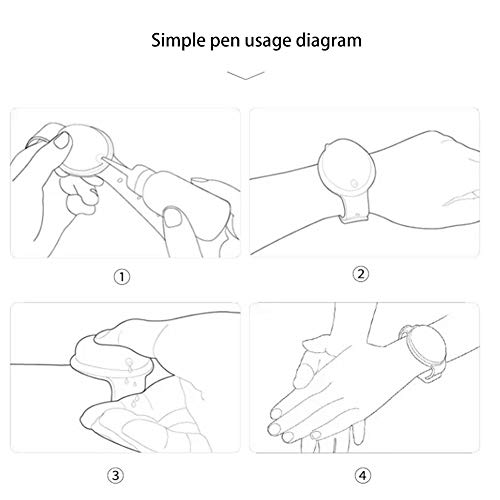 Simple pen usage diagram

①

②

③

④