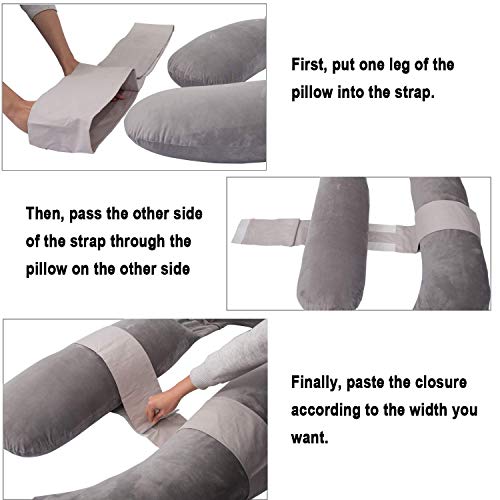 First, put one leg of the pillow into the strap.

Then, pass the other side of the strap through the pillow on the other side

Finally, paste the closure according to the width you want.