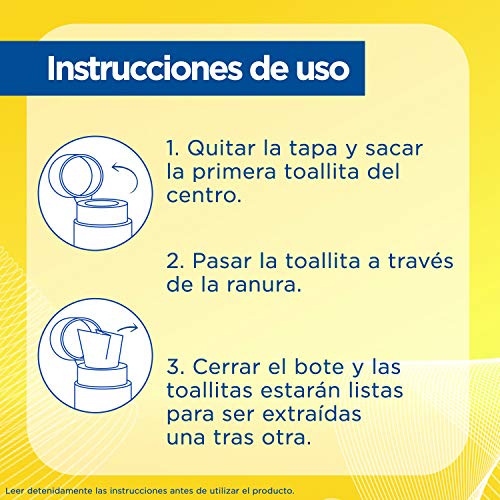 Instrucciones de uso

1. Quitar la tapa y sacar la primera toallita del centro.

2. Pasar la toallita a través de la ranura.

3. Cerrar el bote y las toallitas estarán listas para ser extraídas una tras otra.

Leer detenidamente las instrucciones antes de utilizar el producto.