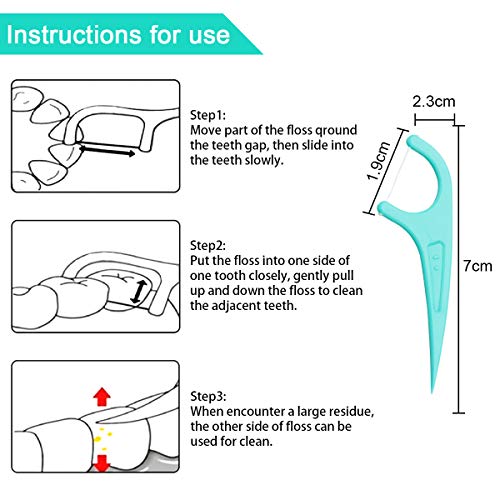 Instructions for use

Step1:
Move part of the floss qround the teeth gap, then slide into the teeth slowly.

Step2:
Put the floss into one side of one tooth closely, gently pull up and down the floss to clean the adjacent teeth.

Step3:
When encounter a large residue, the other side of floss can be used for clean.

2.3cm

1.9cm

7cm