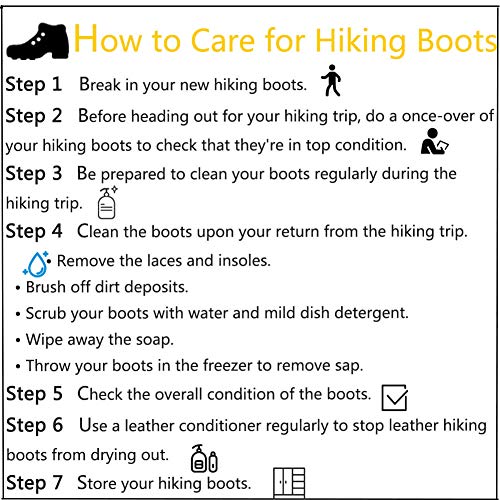 How to Care for Hiking Boots

Step 1 Break in your new hiking boots.

Step 2 Before heading out for your hiking trip, do a once-over of your hiking boots to check that they're in top condition.

Step 3 Be prepared to clean your boots regularly during the hiking trip.

Step 4 Clean the boots upon your return from the hiking trip.

• Remove the laces and insoles.
• Brush off dirt deposits.
• Scrub your boots with water and mild dish detergent.
• Wipe away the soap.
• Throw your boots in the freezer to remove sap.

Step 5 Check the overall condition of the boots.

Step 6 Use a leather conditioner regularly to stop leather hiking boots from drying out.

Step 7 Store your hiking boots.