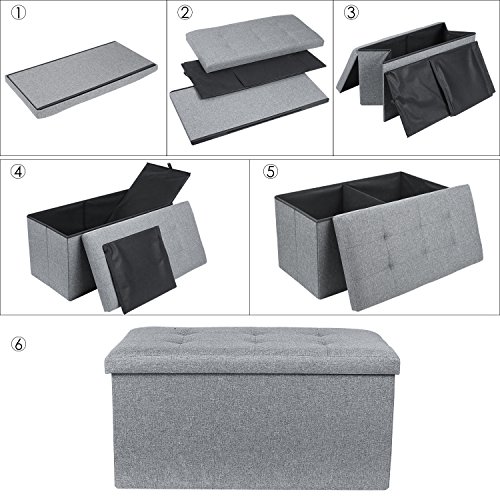 ①

②

③

④

⑤

⑥