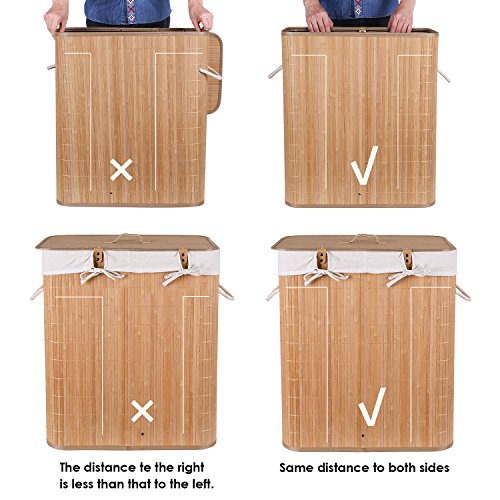 The distance te the right is less than that to the left.

Same distance to both sides